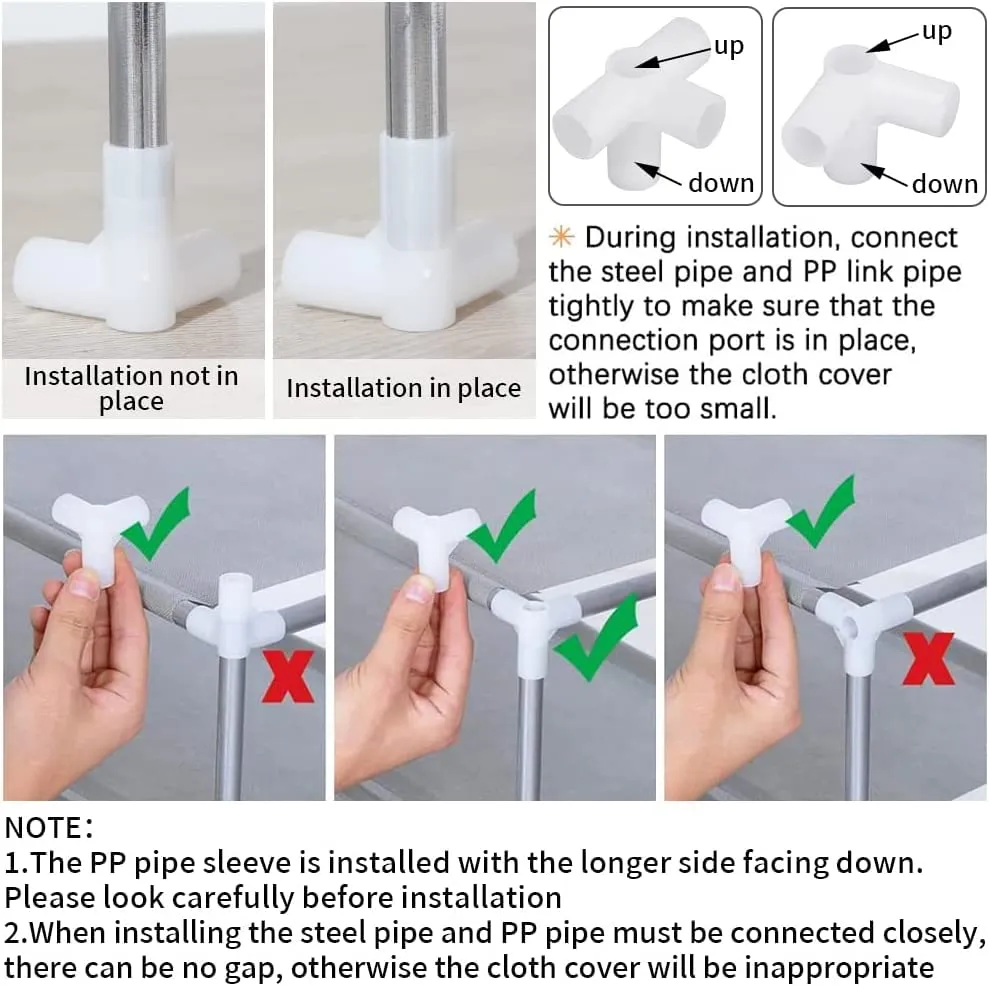 Installation not in place

Installation in place

up

down

up

down

✳ During installation, connect the steel pipe and PP link pipe tightly to make sure that the connection port is in place, otherwise the cloth cover will be too small.

NOTE:
1.The PP pipe sleeve is installed with the longer side facing down. Please look carefully before installation
2.When installing the steel pipe and PP pipe must be connected closely, there can be no gap, otherwise the cloth cover will be inappropriate